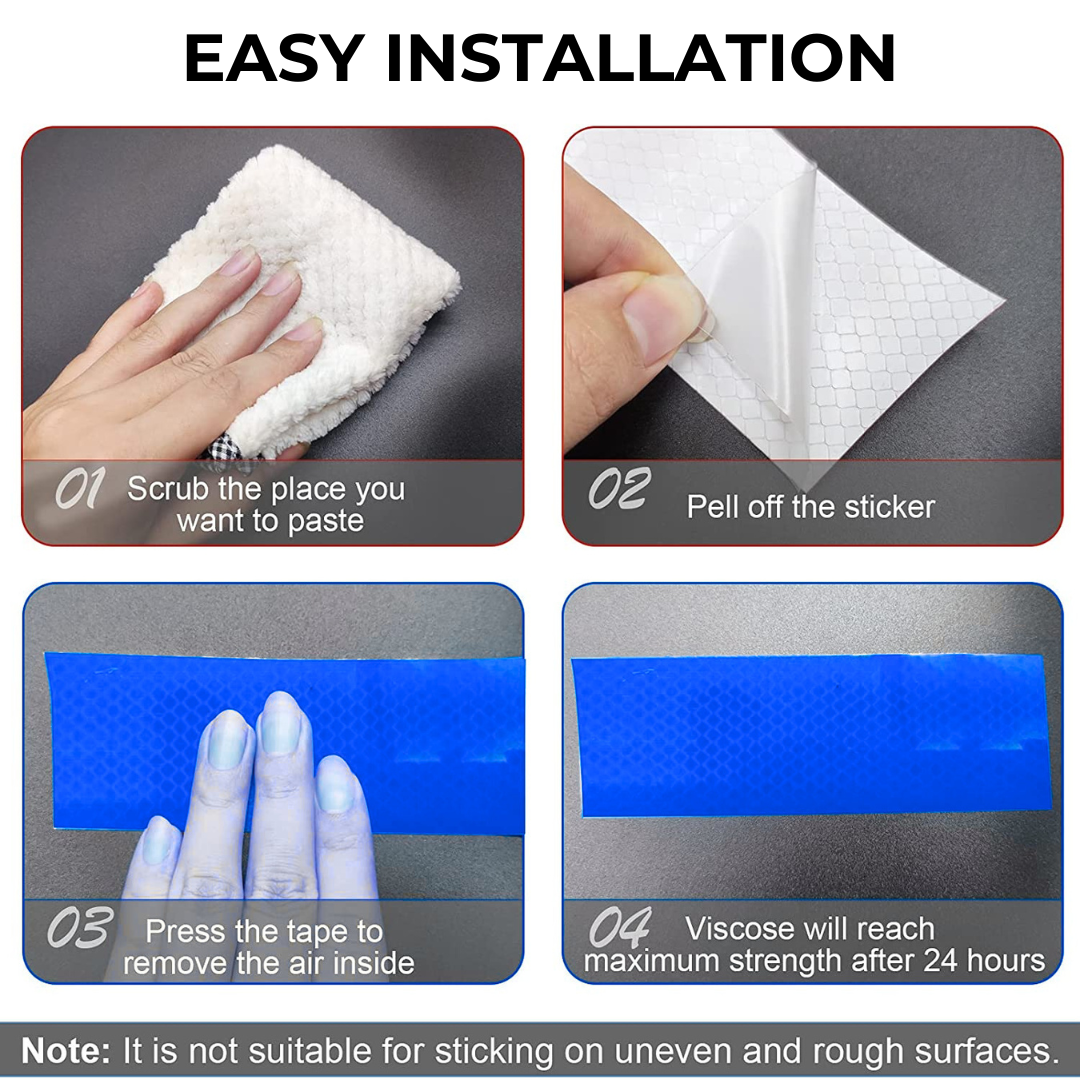 EASY INSTALLATION

01 Scrub the place you want to paste

02 Pell off the sticker

03 Press the tape to remove the air inside

04 Viscose will reach maximum strength after 24 hours

Note: It is not suitable for sticking on uneven and rough surfaces.