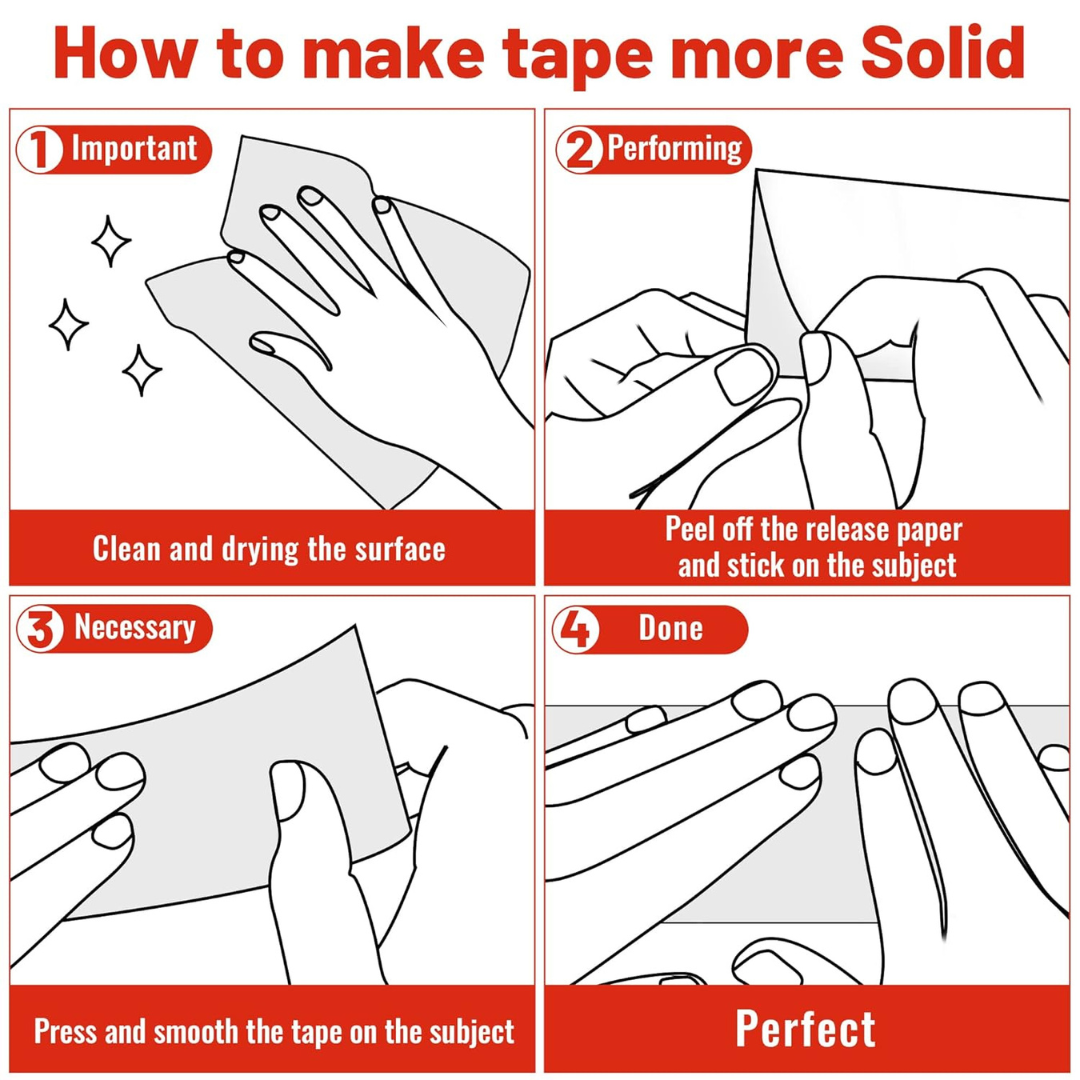 How to make tape more Solid

1 Important

Clean and drying the surface

2 Performing

Peel off the release paper and stick on the subject

3 Necessary

Press and smooth the tape on the subject

4 Done

Perfect